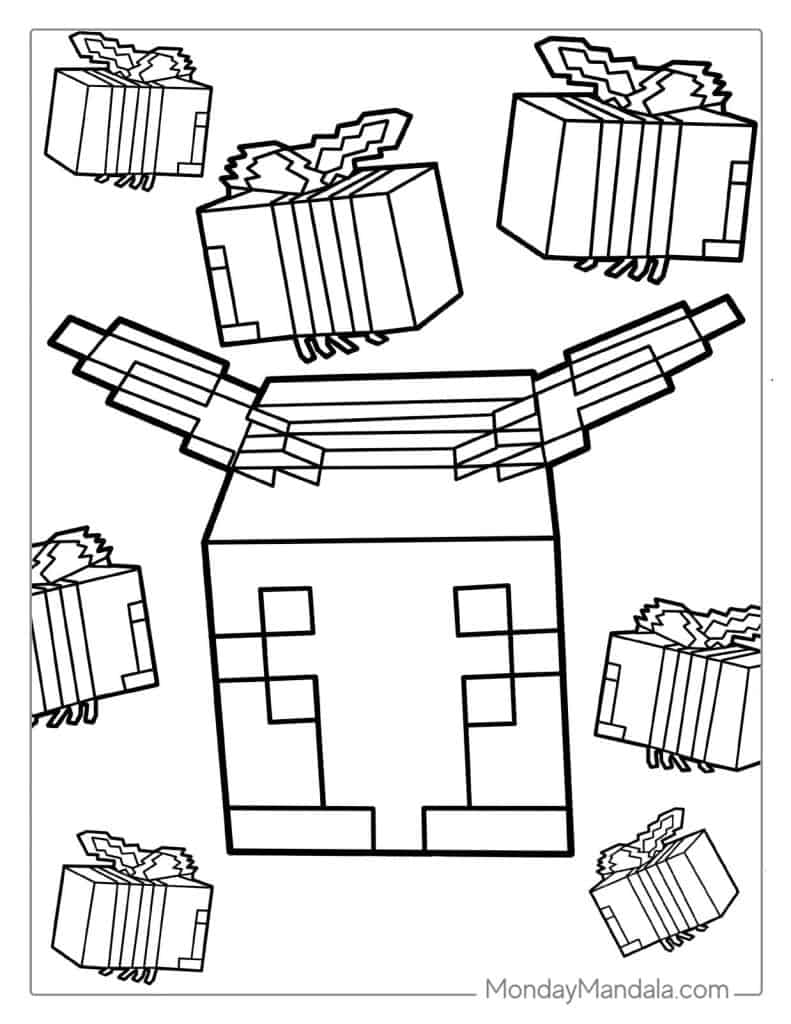 MondayMandala.com